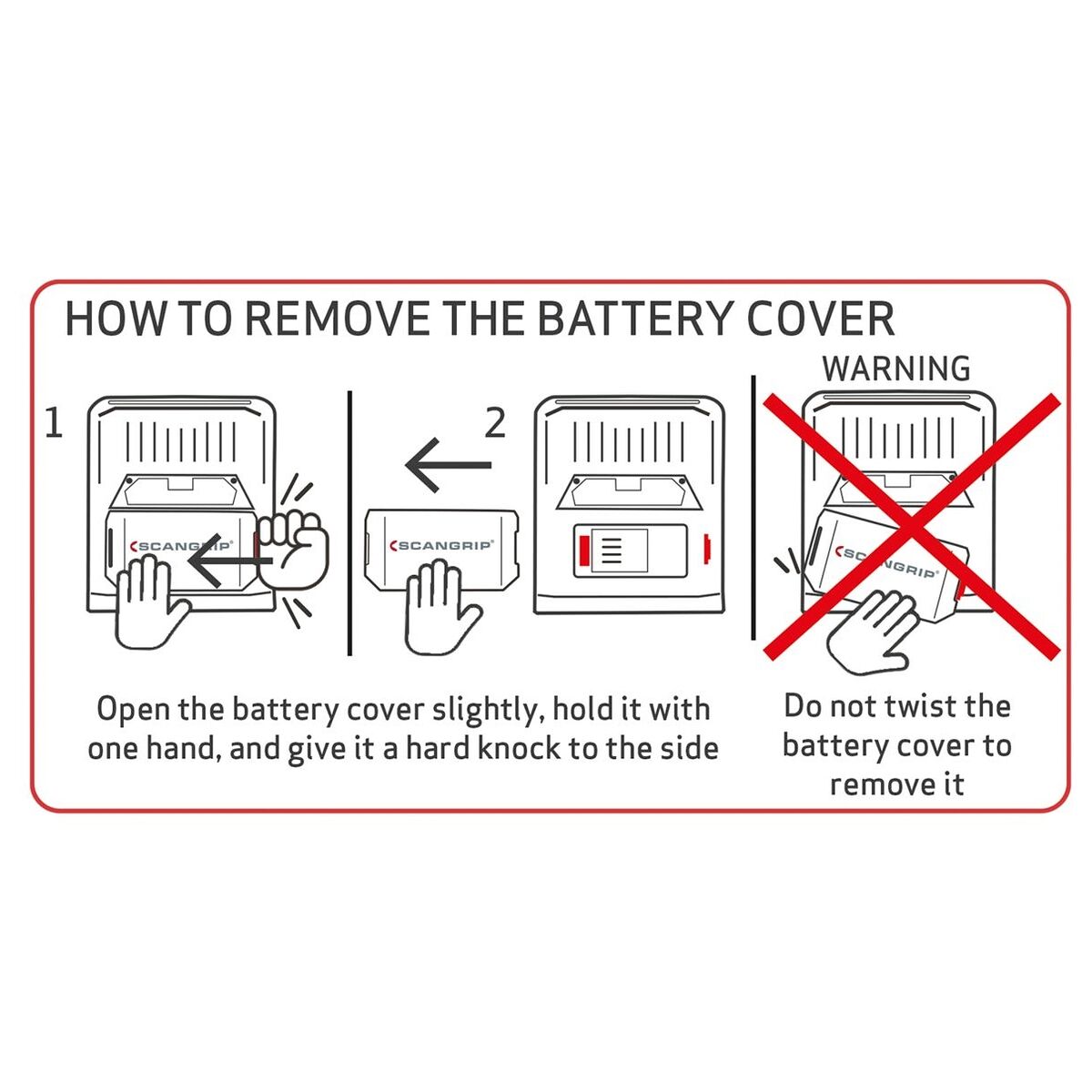 HOW TO REMOVE THE BATTERY COVER

1

SCANGRIP®

2

SCANGRIP®

WARNING

SCANGRIP®

Open the battery cover slightly, hold it with one hand, and give it a hard knock to the side

Do not twist the battery cover to remove it