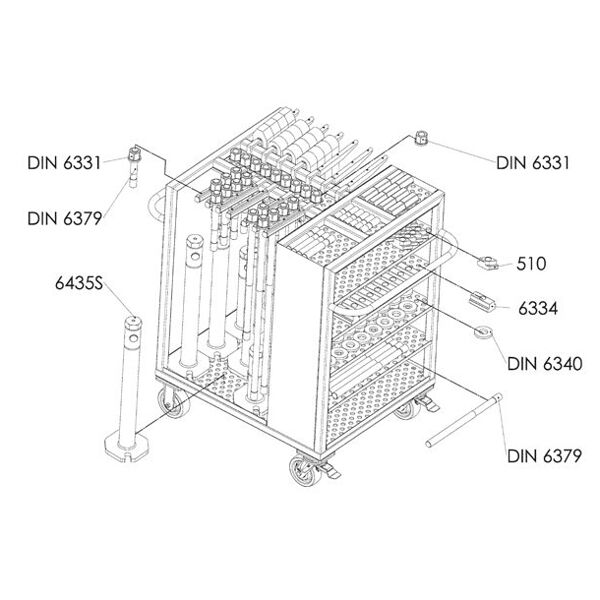 DIN 6331

DIN 6379

6435S

DIN 6331

510

6334

DIN 6340

DIN 6379