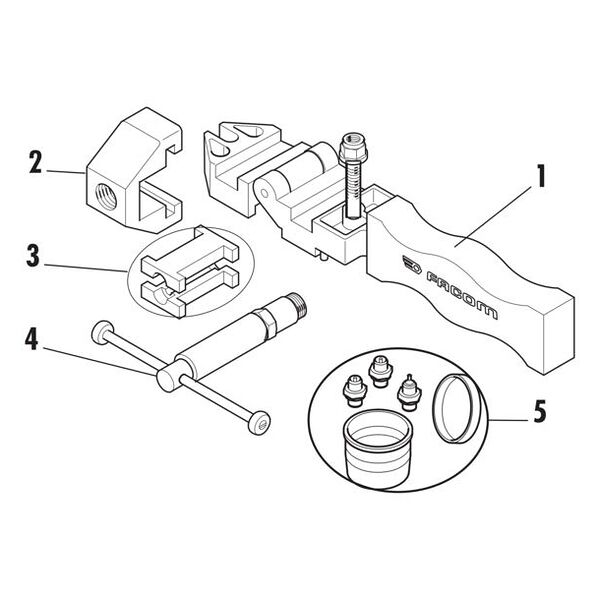 2
1
3
FACOM
4
5